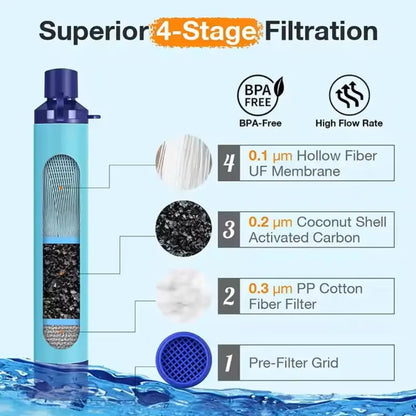 Superior 4-Stage Filtration

BPA FREE
BPA-Free

High Flow Rate

4 0.1 μm Hollow Fiber UF Membrane

3 0.2 μm Coconut Shell Activated Carbon

2 0.3 μm PP Cotton Fiber Filter

1 Pre-Filter Grid